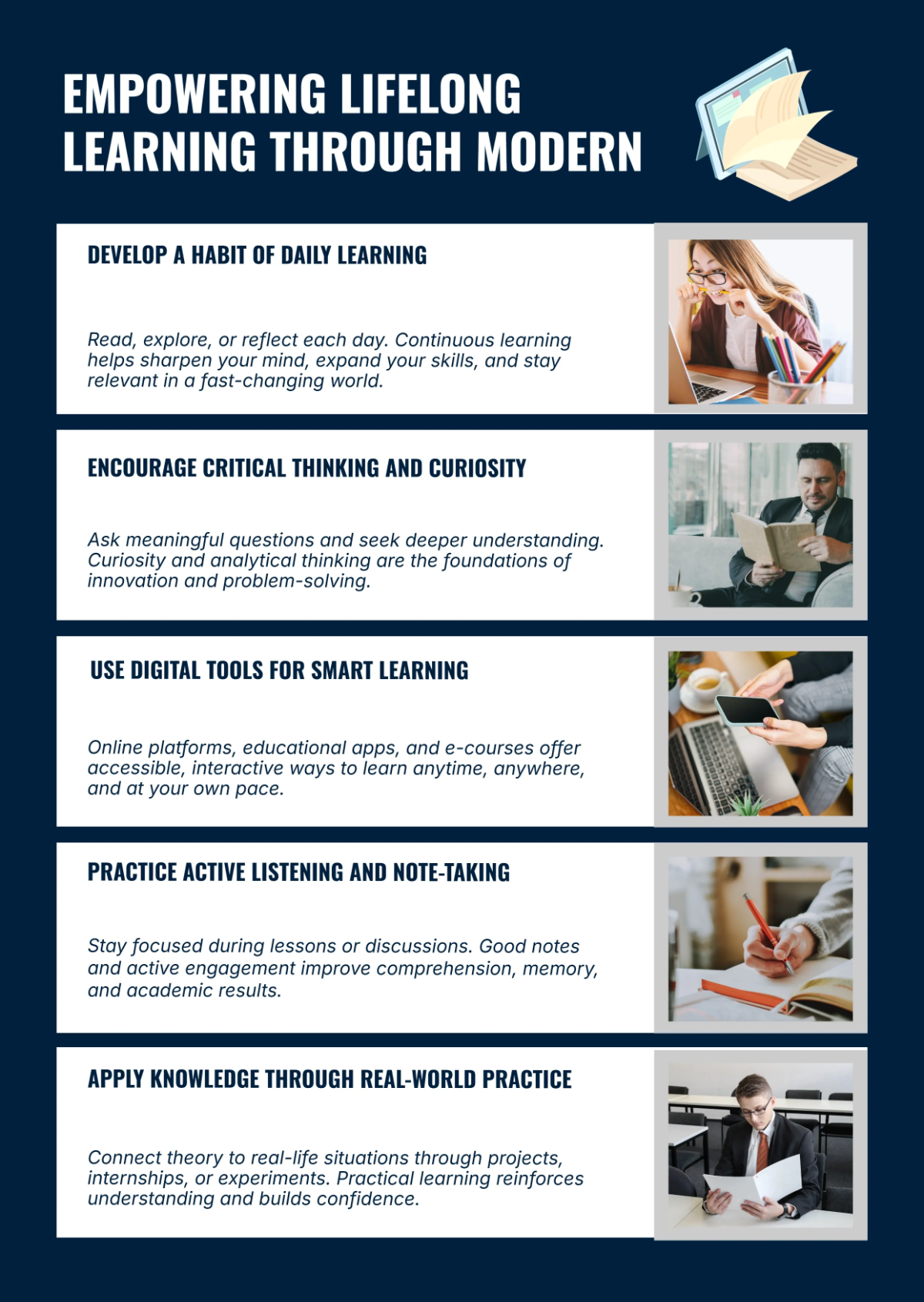 EMPOWERING LIFELONG LEARNING THROUGH MODERN

DEVELOP A HABIT OF DAILY LEARNING

Read, explore, or reflect each day. Continuous learning helps sharpen your mind, expand your skills, and stay relevant in a fast-changing world.

ENCOURAGE CRITICAL THINKING AND CURIOSITY

Ask meaningful questions and seek deeper understanding. Curiosity and analytical thinking are the foundations of innovation and problem-solving.

USE DIGITAL TOOLS FOR SMART LEARNING

Online platforms, educational apps, and e-courses offer accessible, interactive ways to learn anytime, anywhere, and at your own pace.

PRACTICE ACTIVE LISTENING AND NOTE-TAKING

Stay focused during lessons or discussions. Good notes and active engagement improve comprehension, memory, and academic results.

APPLY KNOWLEDGE THROUGH REAL-WORLD PRACTICE

Connect theory to real-life situations through projects, internships, or experiments. Practical learning reinforces understanding and builds confidence.